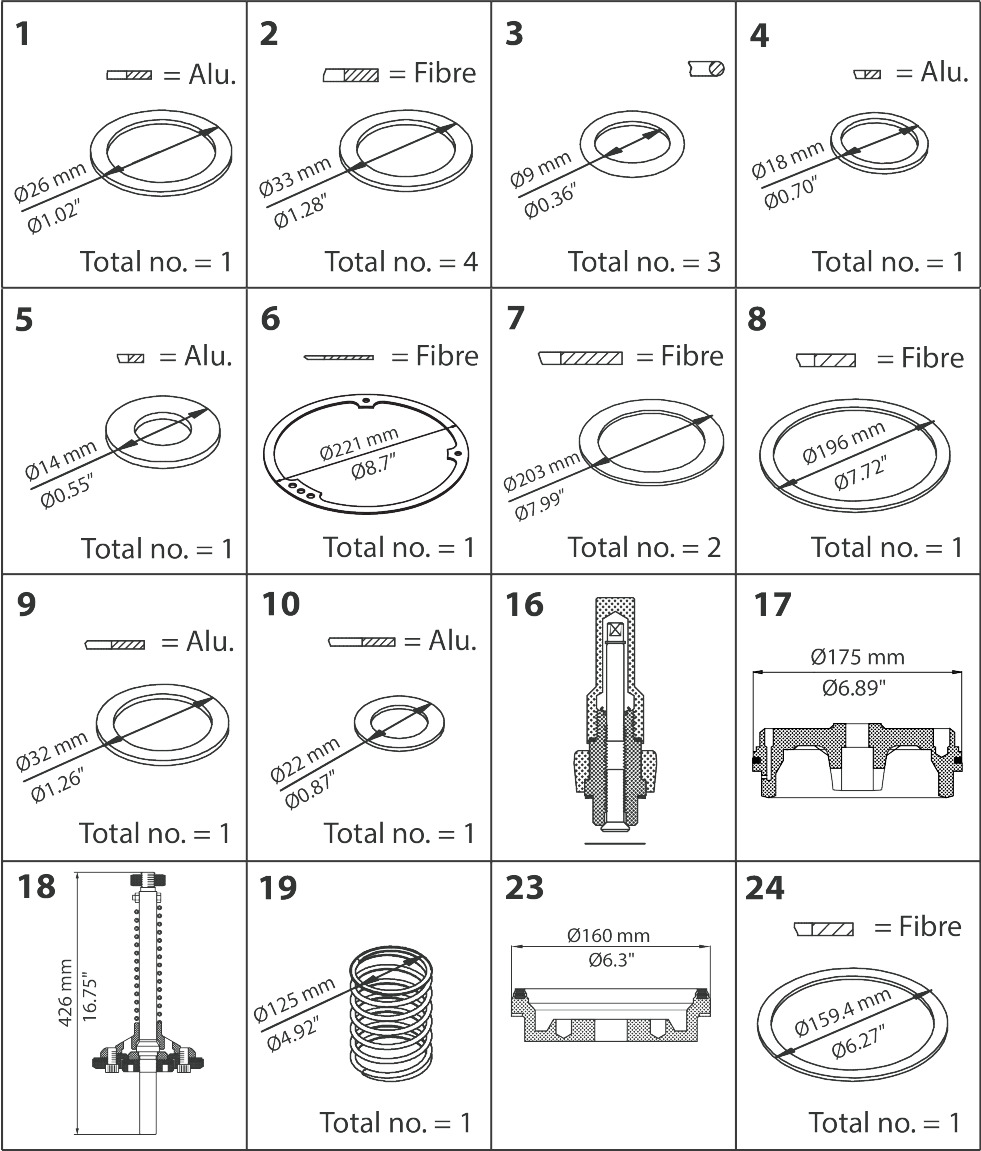 1
= Alu.
Ø26 mm
Ø1.02"
Total no. = 1

2
= Fibre
Ø33 mm
Ø1.28"
Total no. = 4

3
Ø9 mm
Ø0.36"
Total no. = 3

4
= Alu.
Ø18 mm
Ø0.70"
Total no. = 1

5
= Alu.
Ø14 mm
Ø0.55"
Total no. = 1

6
= Fibre
Ø221 mm
Ø8.7"
Total no. = 1

7
= Fibre
Ø203 mm
Ø7.99"
Total no. = 2

8
= Fibre
Ø196 mm
Ø7.72"
Total no. = 1

9
= Alu.
Ø32 mm
Ø1.26"
Total no. = 1

10
= Alu.
Ø22 mm
Ø0.87"
Total no. = 1

16

17
Ø175 mm
Ø6.89"

18
426 mm
16.75"

19
Ø125 mm
Ø4.92"
Total no. = 1

23
Ø160 mm
Ø6.3"

24
= Fibre
Ø159.4 mm
Ø6.27"
Total no. = 1